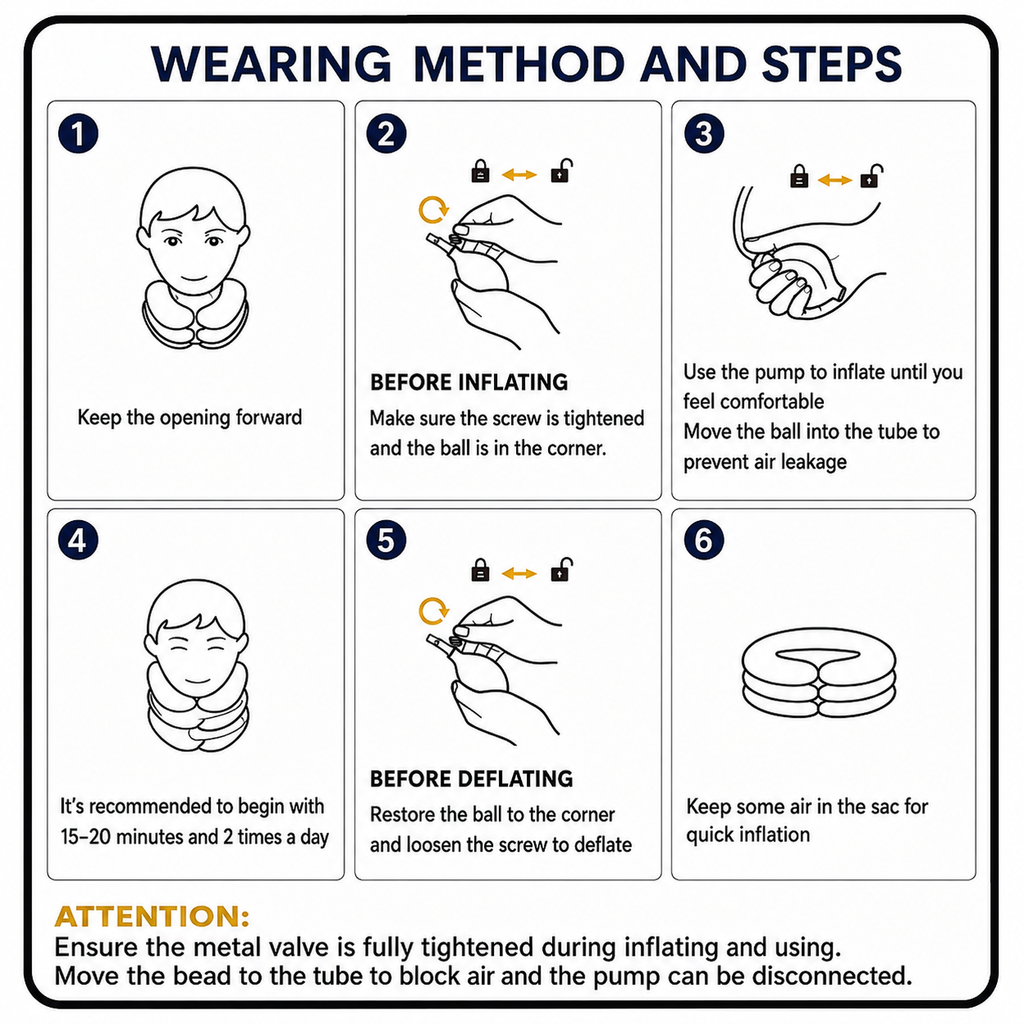 WEARING METHOD AND STEPS

1

Keep the opening forward

2

BEFORE INFLATING

Make sure the screw is tightened and the ball is in the corner.

3

Use the pump to inflate until you feel comfortable
Move the ball into the tube to prevent air leakage

4

It's recommended to begin with 15–20 minutes and 2 times a day

5

BEFORE DEFLATING

Restore the ball to the corner and loosen the screw to deflate

6

Keep some air in the sac for quick inflation

ATTENTION:
Ensure the metal valve is fully tightened during inflating and using.
Move the bead to the tube to block air and the pump can be disconnected.